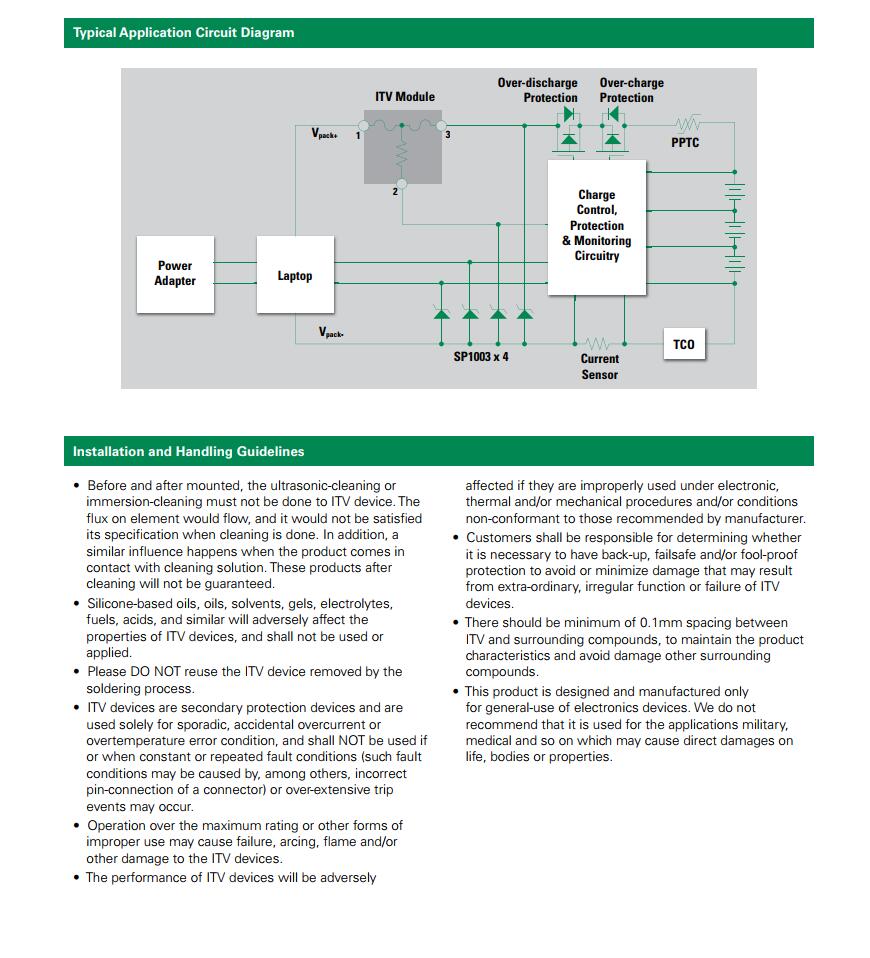 Typical Application Circuit Diagram

ITV Module

Over-discharge Protection

Over-charge Protection

$V_{pack+}$

1

3

2

PPTC

Charge Control, Protection & Monitoring Circuitry

Power Adapter

Laptop

$V_{pack-}$

SP1003 x 4

Current Sensor

TCO

Installation and Handling Guidelines

• Before and after mounted, the ultrasonic-cleaning or immersion-cleaning must not be done to ITV device. The flux on element would flow, and it would not be satisfied its specification when cleaning is done. In addition, a similar influence happens when the product comes in contact with cleaning solution. These products after cleaning will not be guaranteed.
• Silicone-based oils, oils, solvents, gels, electrolytes, fuels, acids, and similar will adversely affect the properties of ITV devices, and shall not be used or applied.
• Please DO NOT reuse the ITV device removed by the soldering process.
• ITV devices are secondary protection devices and are used solely for sporadic, accidental overcurrent or overtemperature error condition, and shall NOT be used if or when constant or repeated fault conditions (such fault conditions may be caused by, among others, incorrect pin-connection of a connector) or over-extensive trip events may occur.
• Operation over the maximum rating or other forms of improper use may cause failure, arcing, flame and/or other damage to the ITV devices.
• The performance of ITV devices will be adversely affected if they are improperly used under electronic, thermal and/or mechanical procedures and/or conditions non-conformant to those recommended by manufacturer.
• Customers shall be responsible for determining whether it is necessary to have back-up, failsafe and/or fool-proof protection to avoid or minimize damage that may result from extra-ordinary, irregular function or failure of ITV devices.
• There should be minimum of 0.1mm spacing between ITV and surrounding compounds, to maintain the product characteristics and avoid damage other surrounding compounds.
• This product is designed and manufactured only for general-use of electronics devices. We do not recommend that it is used for the applications military, medical and so on which may cause direct damages on life, bodies or properties.